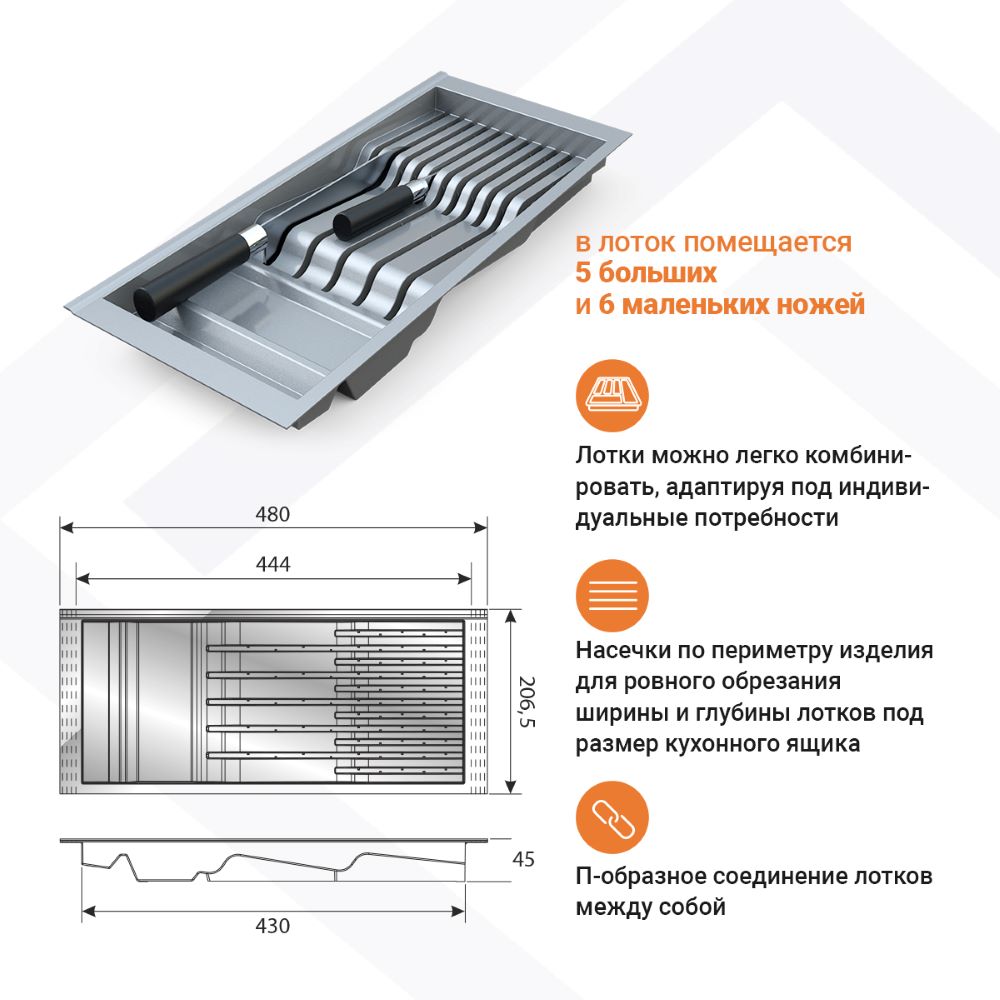 в лоток помещается
5 больших
и 6 маленьких ножей

Лотки можно легко комбинировать, адаптируя под индивидуальные потребности

Насечки по периметру изделия для ровного обрезания ширины и глубины лотков под размер кухонного ящика

П-образное соединение лотков между собой

480

444

206,5

45

430